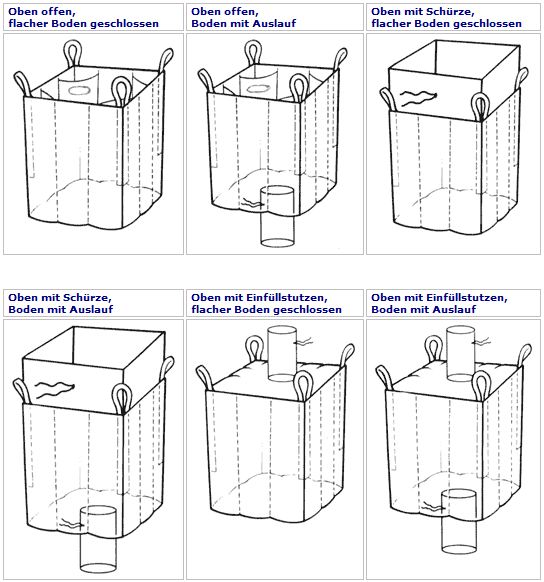 Oben offen,
flacher Boden geschlossen

Oben offen,
Boden mit Auslauf

Oben mit Schürze,
flacher Boden geschlossen

Oben mit Schürze,
Boden mit Auslauf

Oben mit Einfüllstutzen,
flacher Boden geschlossen

Oben mit Einfüllstutzen,
Boden mit Auslauf