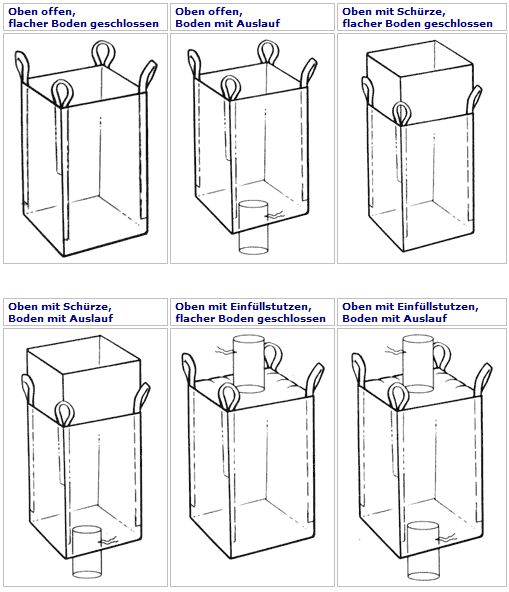 Oben offen,
flacher Boden geschlossen

Oben offen,
Boden mit Auslauf

Oben mit Schürze,
flacher Boden geschlossen

Oben mit Schürze,
Boden mit Auslauf

Oben mit Einfüllstutzen,
flacher Boden geschlossen

Oben mit Einfüllstutzen,
Boden mit Auslauf